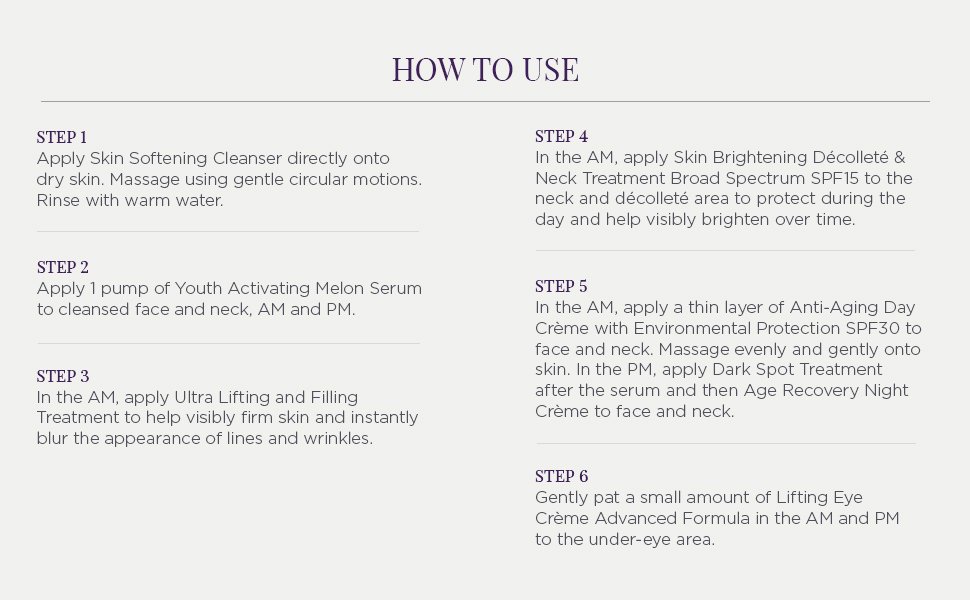 HOW TO USE

STEP 1
Apply Skin Softening Cleanser directly onto dry skin. Massage using gentle circular motions. Rinse with warm water.

STEP 2
Apply 1 pump of Youth Activating Melon Serum to cleansed face and neck, AM and PM.

STEP 3
In the AM, apply Ultra Lifting and Filling Treatment to help visibly firm skin and instantly blur the appearance of lines and wrinkles.

STEP 4
In the AM, apply Skin Brightening Décolleté & Neck Treatment Broad Spectrum SPF15 to the neck and décolleté area to protect during the day and help visibly brighten over time.

STEP 5
In the AM, apply a thin layer of Anti-Aging Day Crème with Environmental Protection SPF30 to face and neck. Massage evenly and gently onto skin. In the PM, apply Dark Spot Treatment after the serum and then Age Recovery Night Crème to face and neck.

STEP 6
Gently pat a small amount of Lifting Eye Crème Advanced Formula in the AM and PM to the under-eye area.